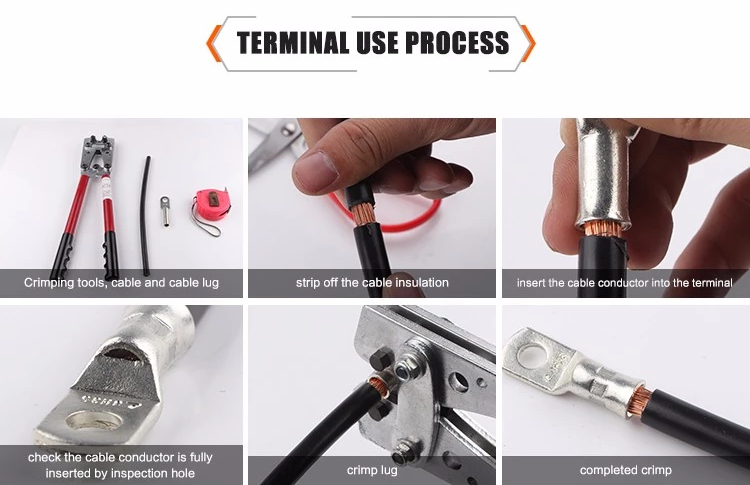 TERMINAL USE PROCESS

Crimping tools, cable and cable lug

strip off the cable insulation

insert the cable conductor into the terminal

check the cable conductor is fully inserted by inspection hole

crimp lug

completed crimp